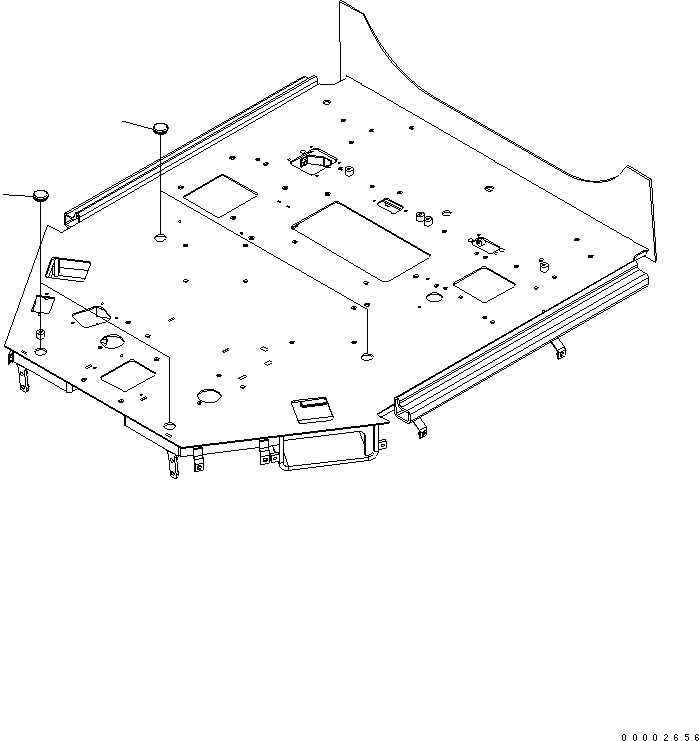 00002656