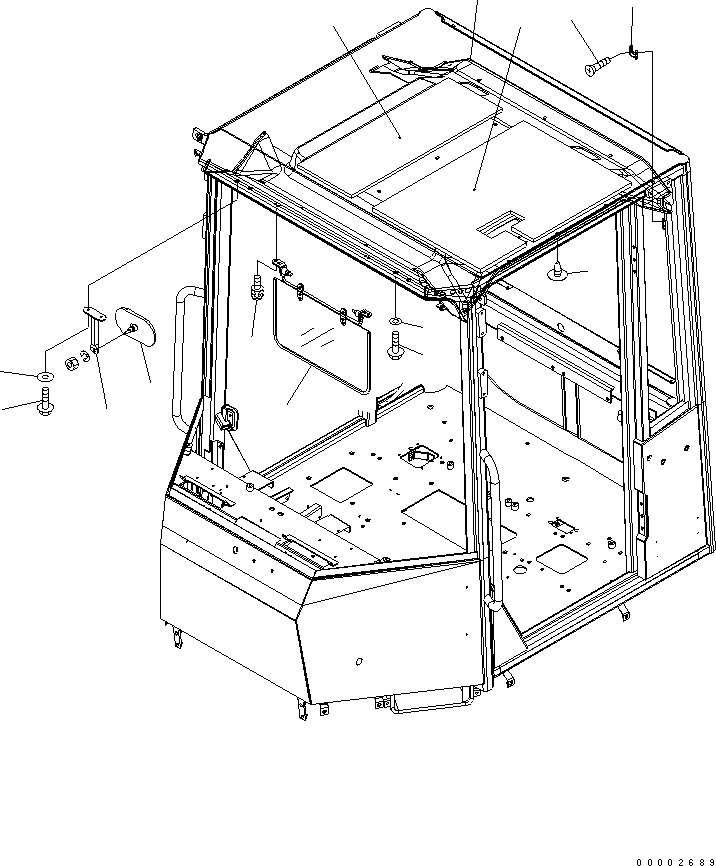 00002689