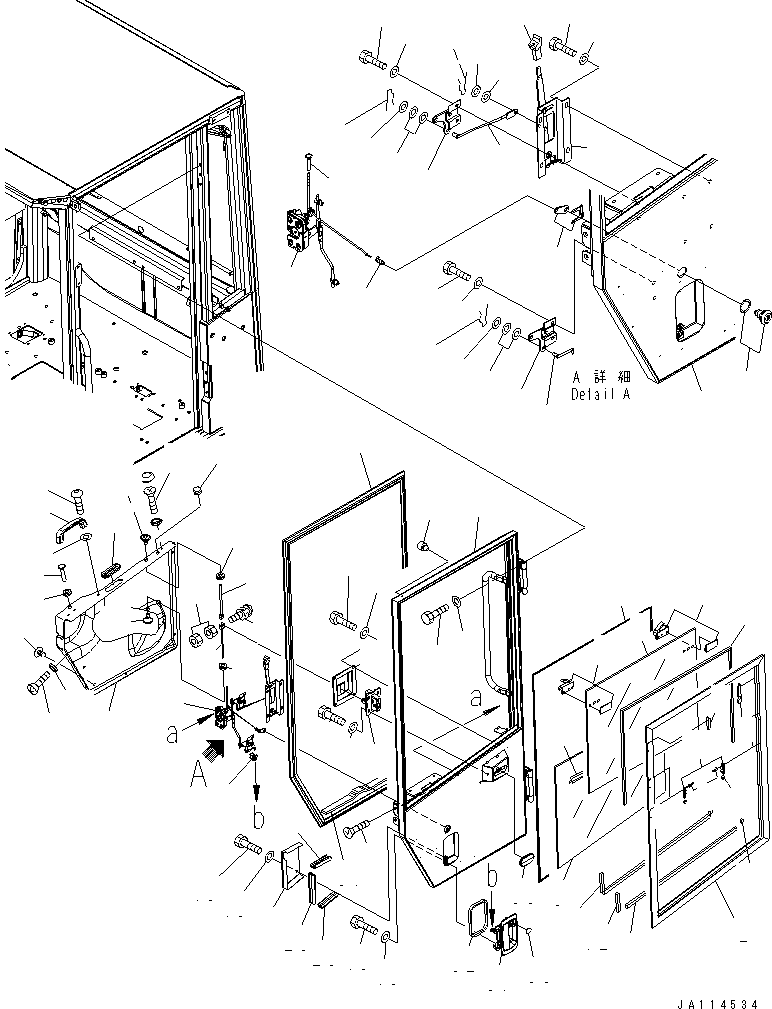 A 詳 細
Detail A

a

a

A

b

b

JA114534