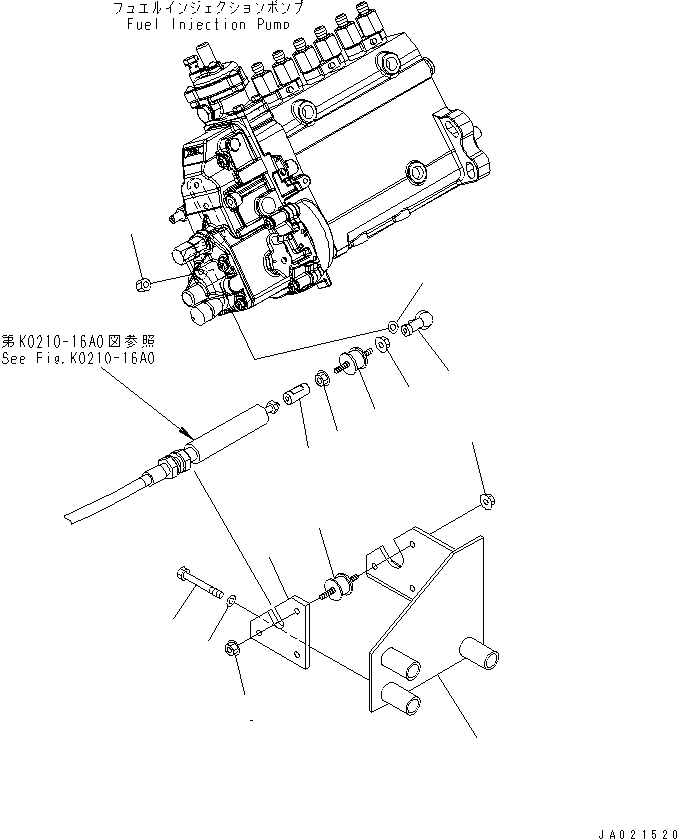 フュエルインジェクションポンプ
Fuel Injection Pump

第K0210-16A0図参照
See Fig.K0210-16A0

JA021520