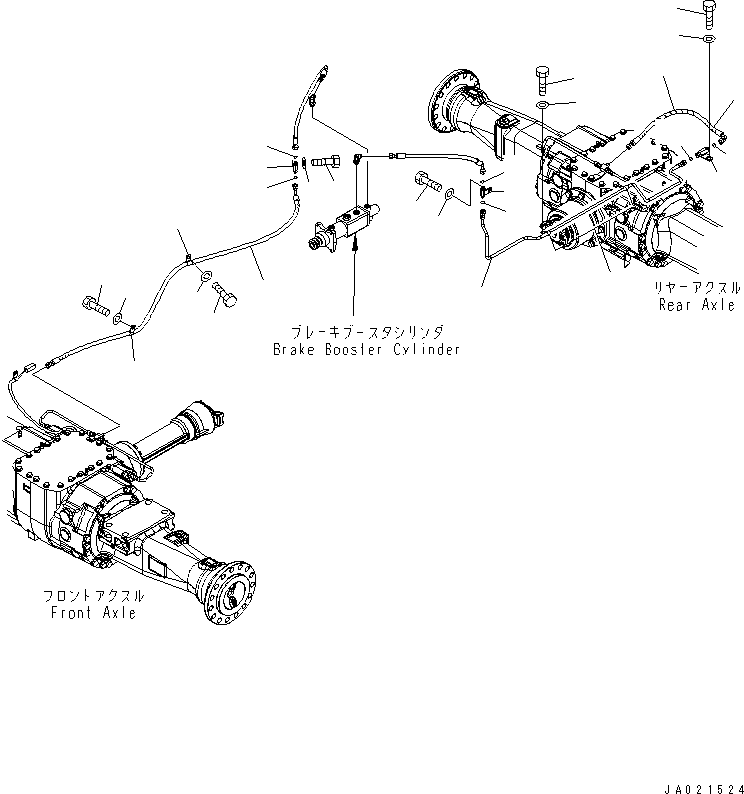 リヤーアクスル
Rear Axle

ブレーキブースタシリンダ
Brake Booster Cylinder

フロントアクスル
Front Axle

JA021524