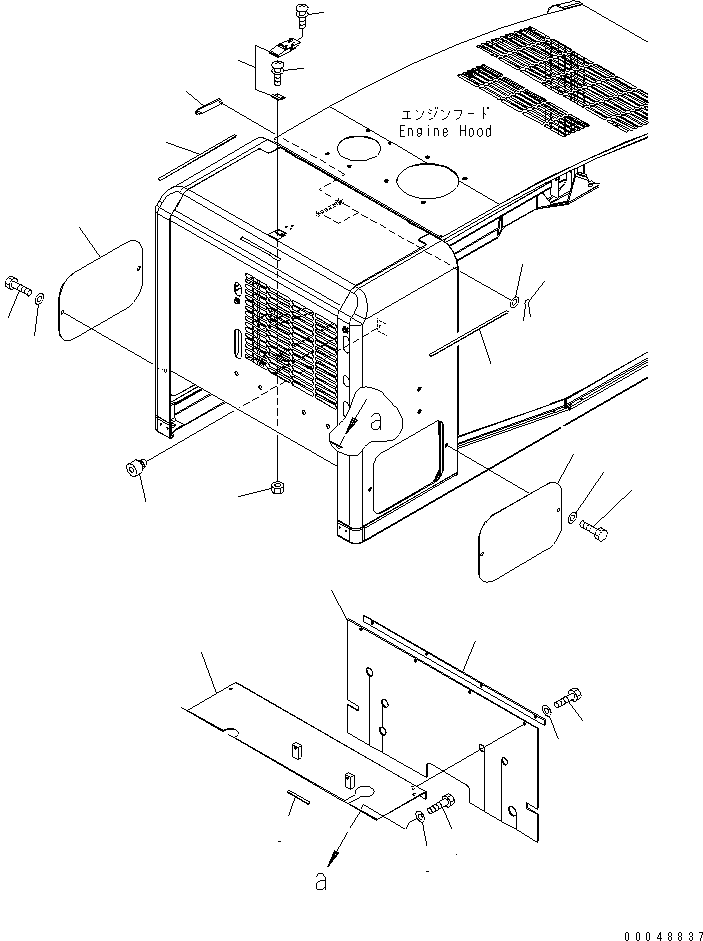 エンジンフード
Engine Hood

a

a

00048837