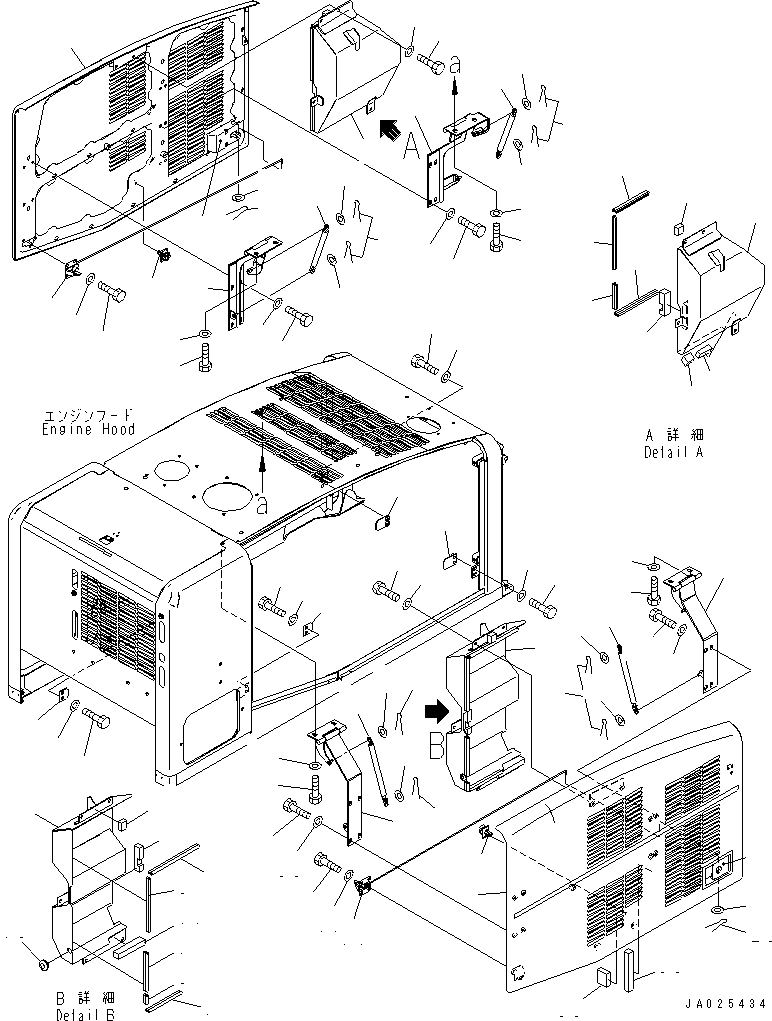 a

A

エンジンフード
Engine Hood

a

A 詳細
Detail A

B

B 詳細
Detail B

JA025434