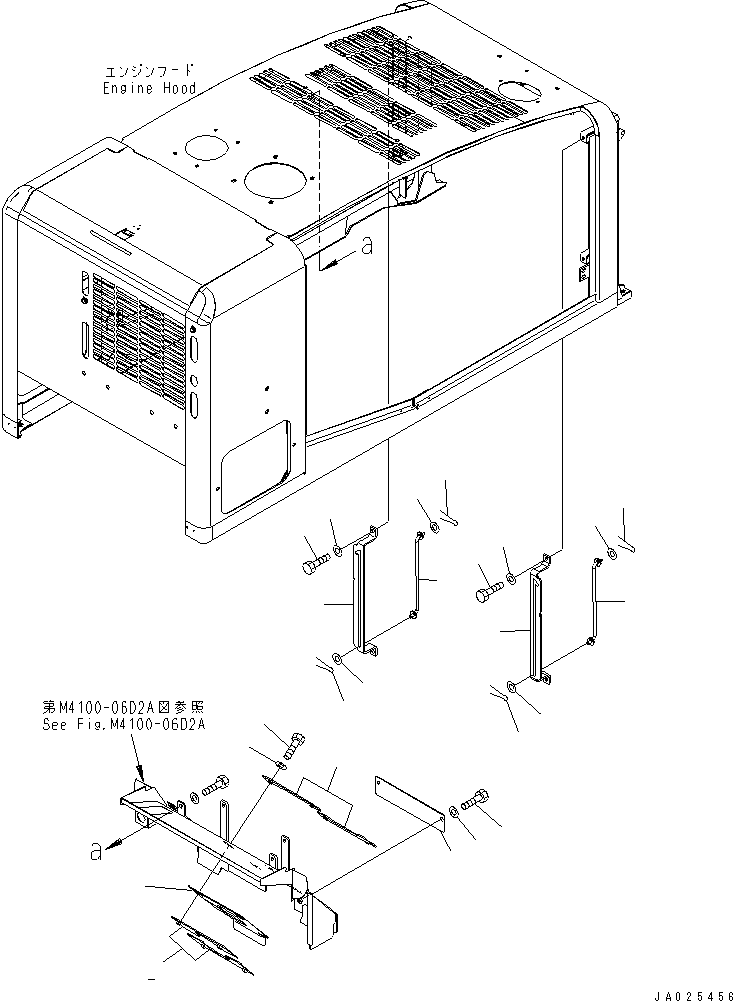 エンジンフード
Engine Hood

a

第M4100-06D2A図参照
See Fig.M4100-06D2A

a

JA025456