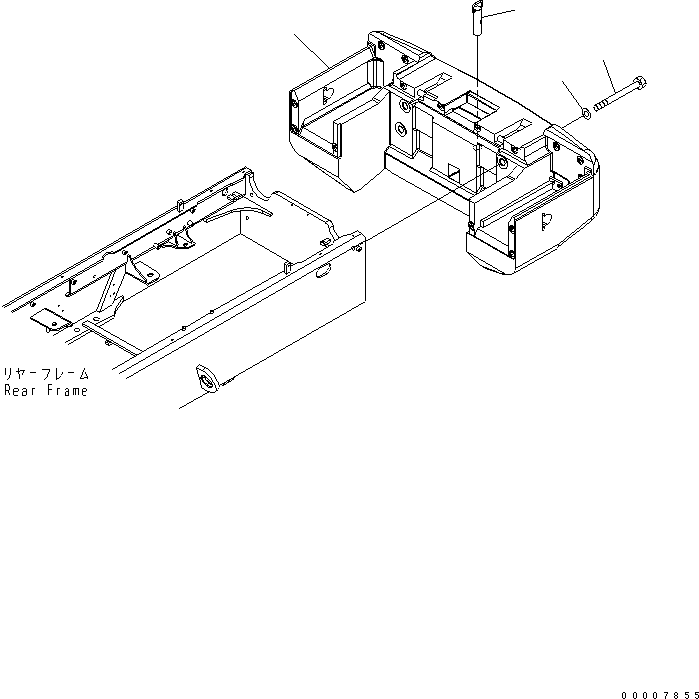 リヤーフレーム
Rear Frame

00007855