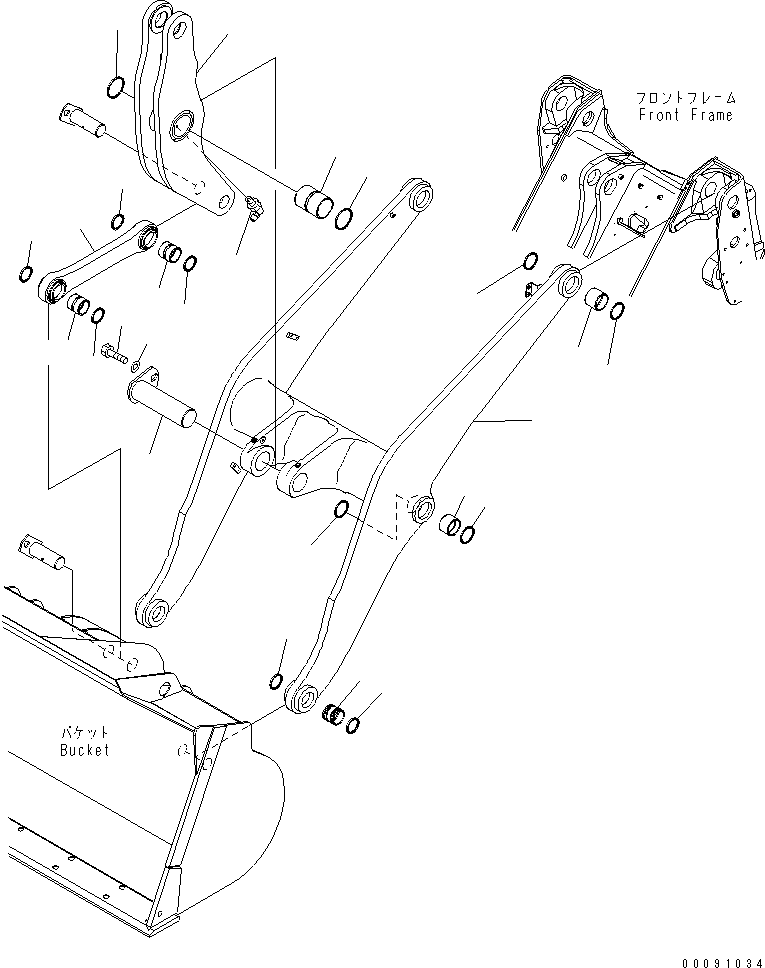 フロントフレーム
Front Frame

バケット
Bucket

00091034