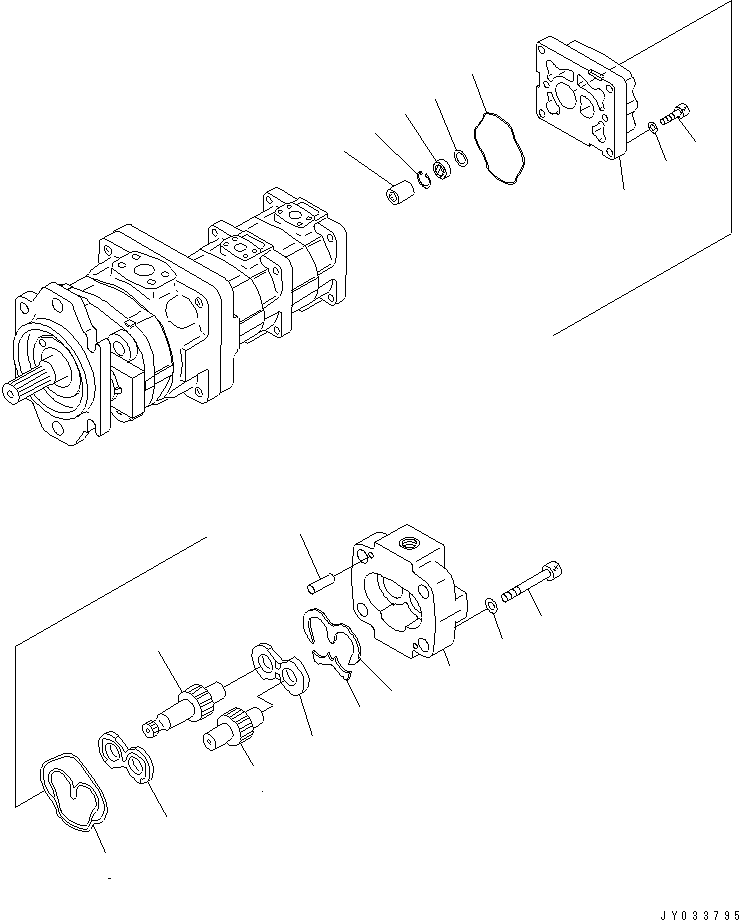 JY033795