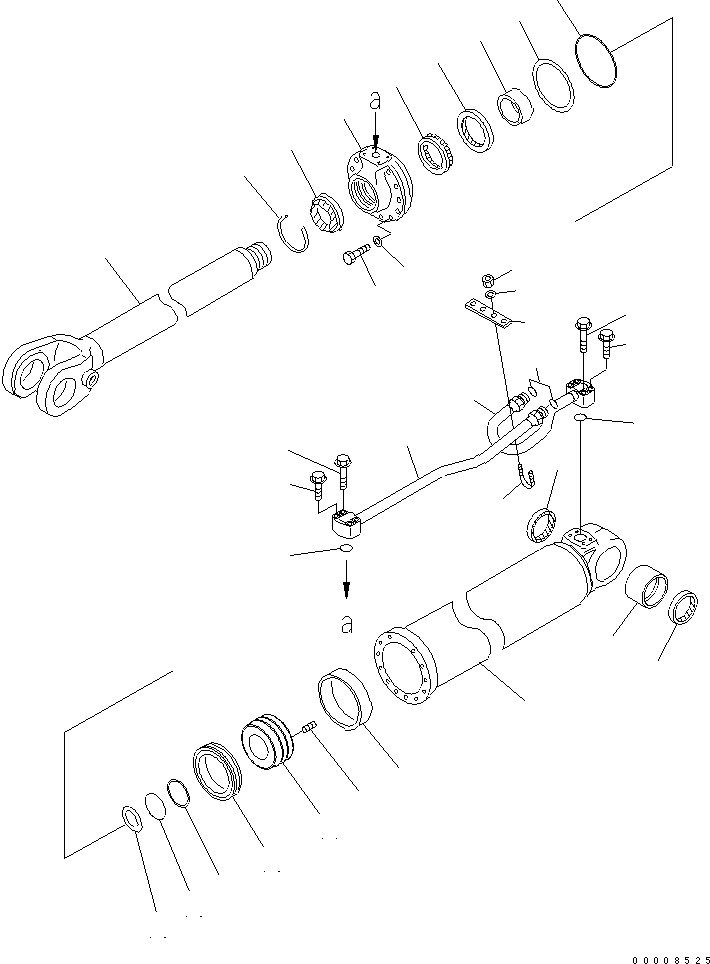 a

a

00008525