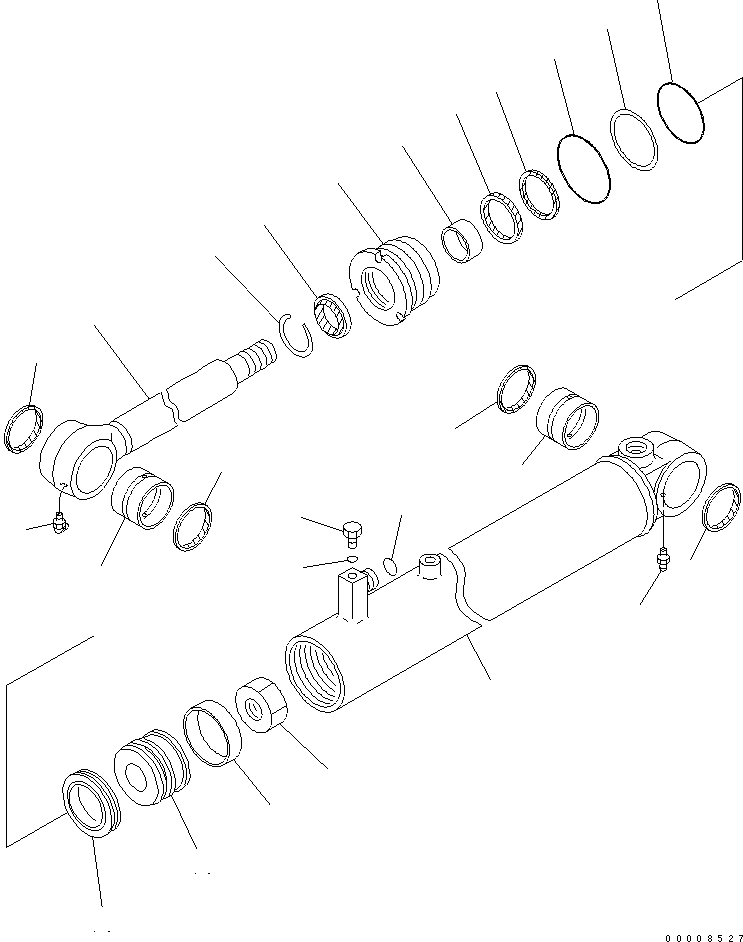 00008527