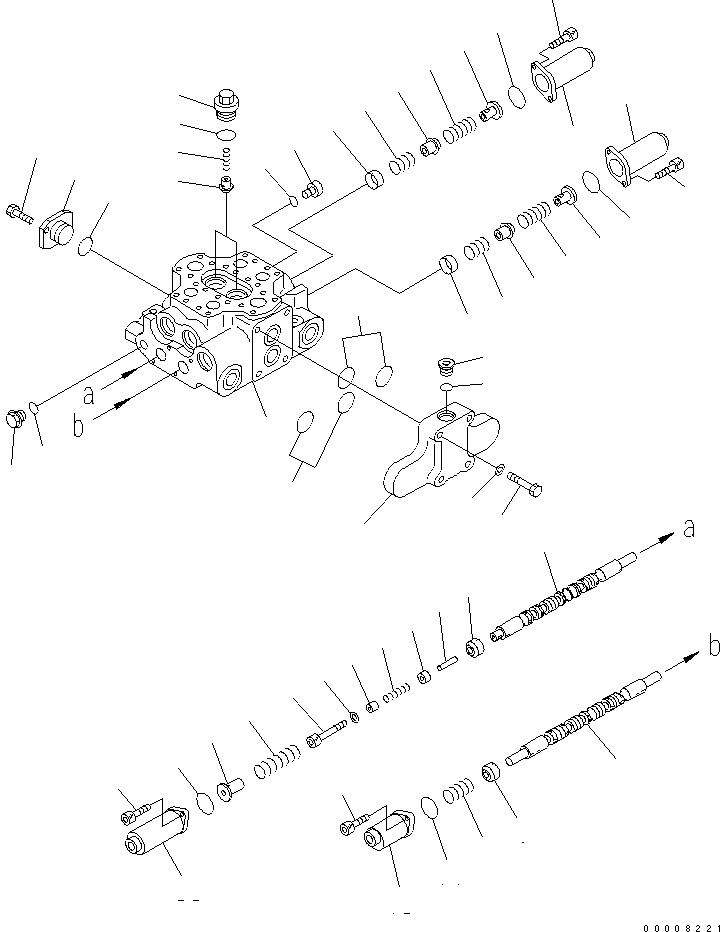 a
b
a
b
00008221