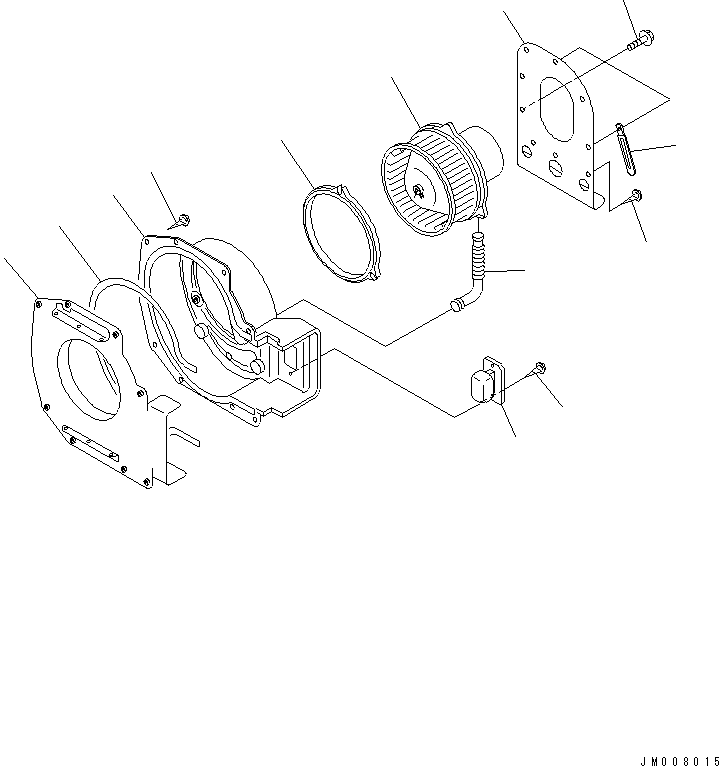 JM008015