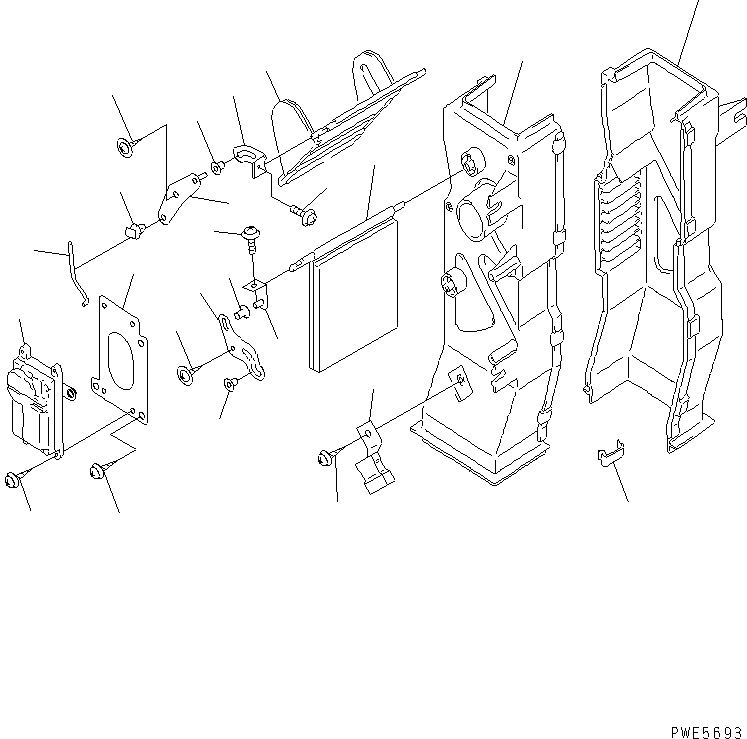 PWE5693