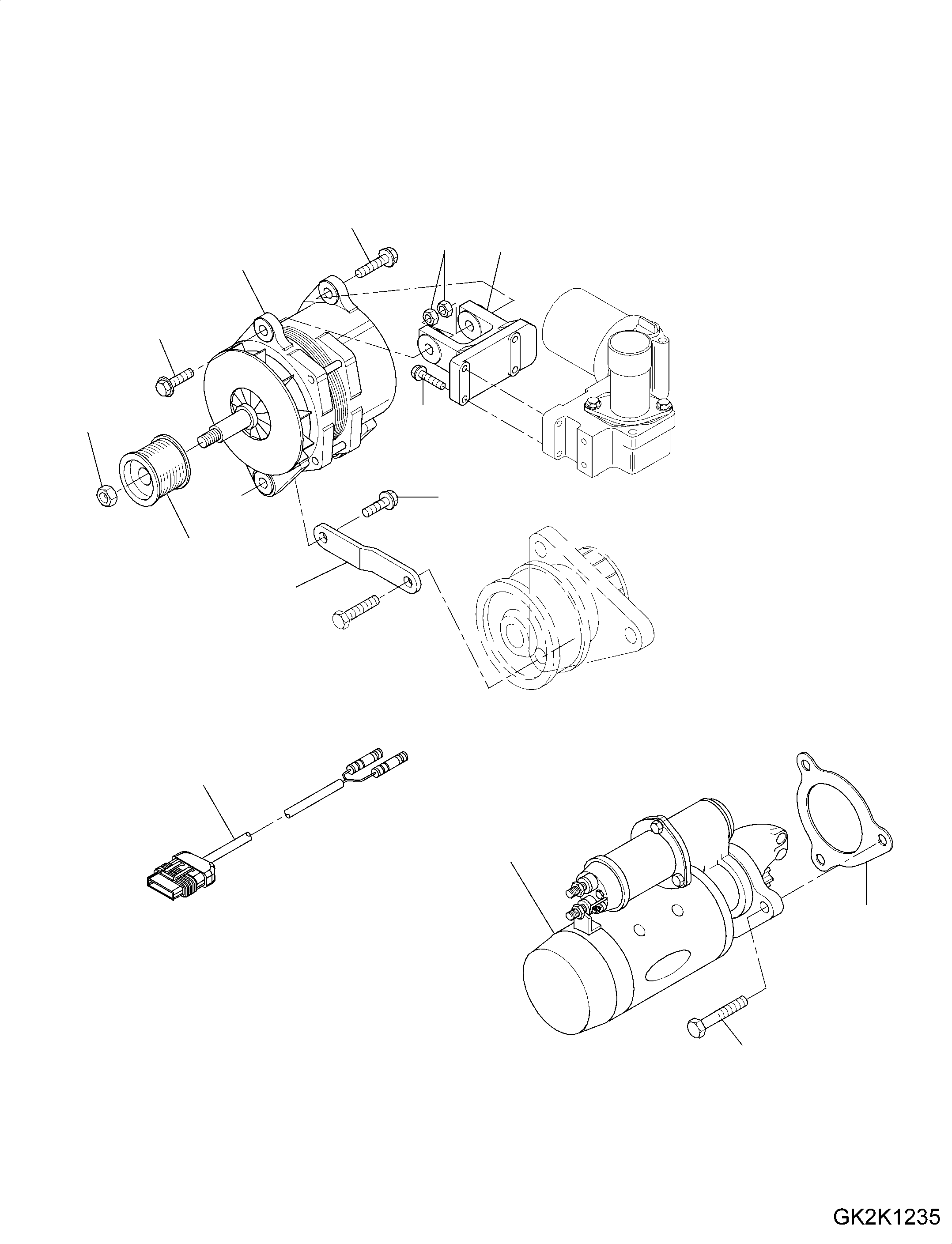 GK2K1235