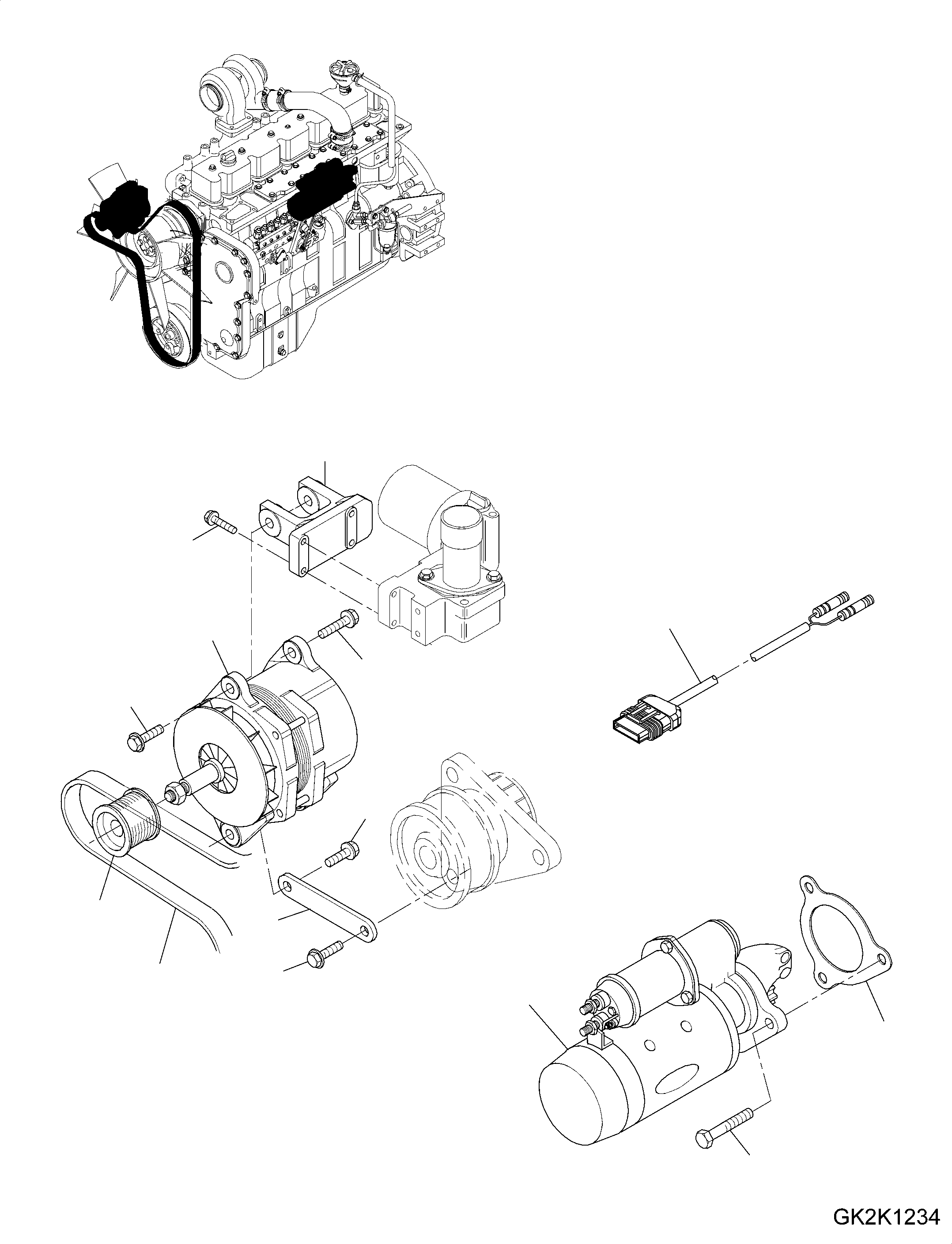 GK2K1234