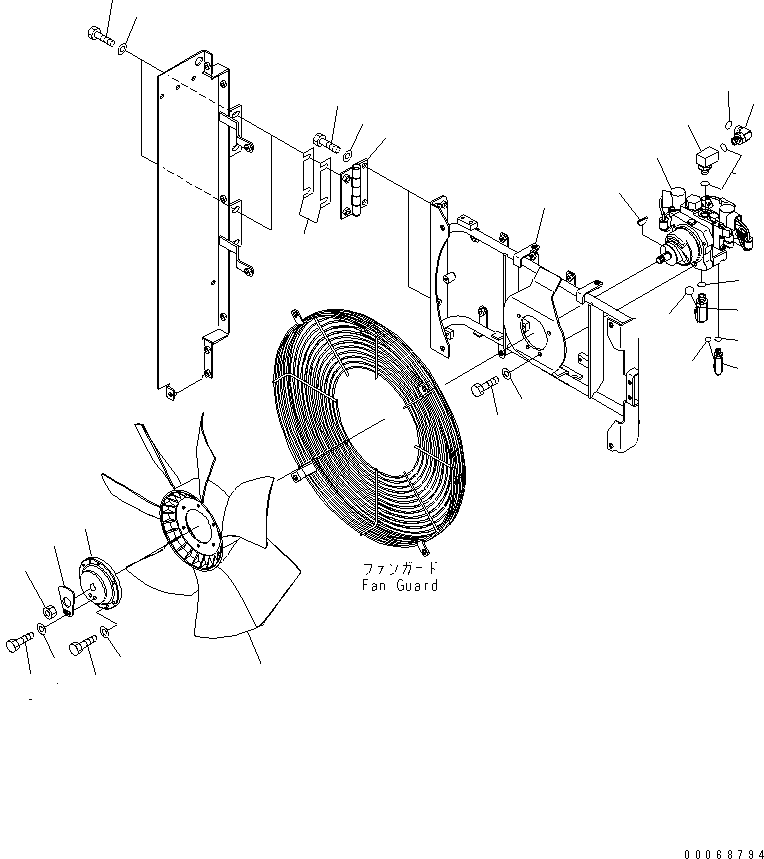 ファンガード
Fan Guard

00068794