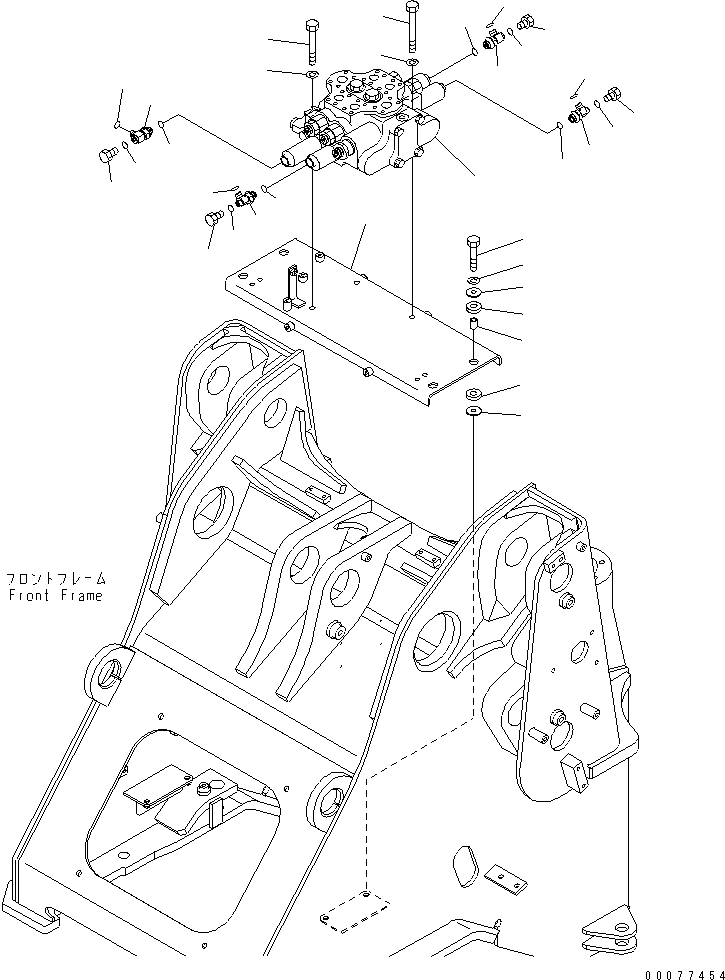 フロントフレーム
Front Frame

00077454