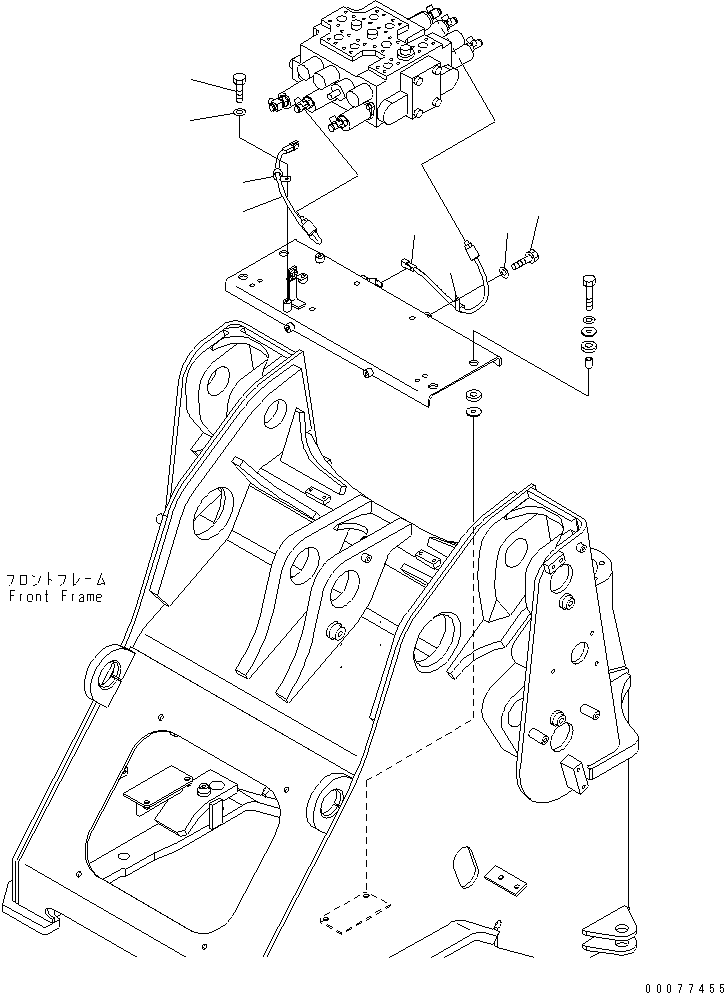 フロントフレーム
Front Frame

00077455