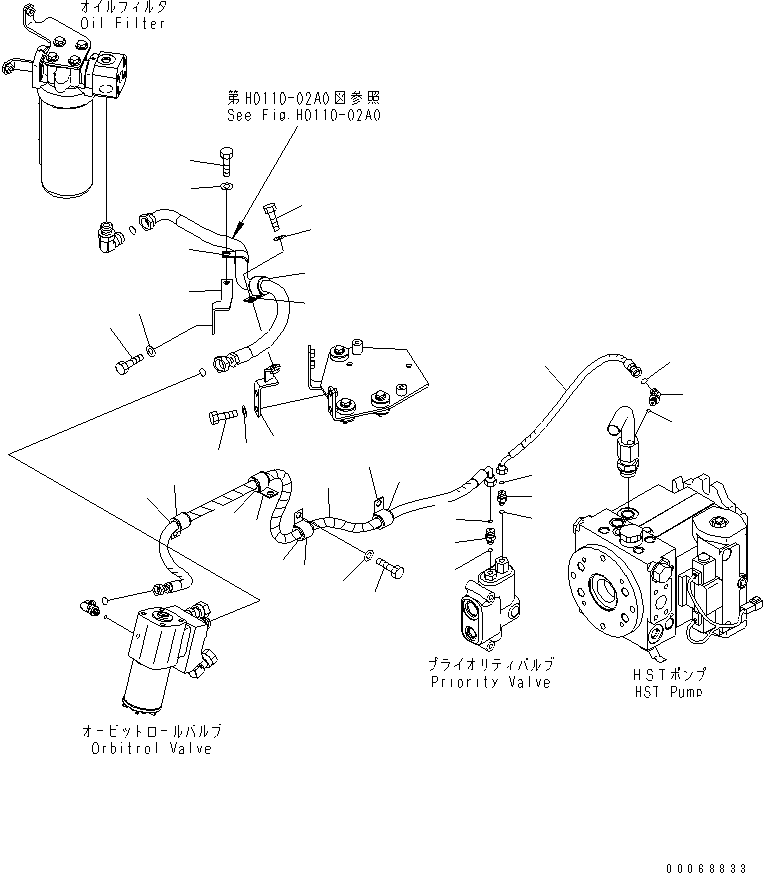 オイルフィルタ
Oil Filter

第H0110-02A0図参照
See Fig.H0110-02A0

プライオリティバルブ
Priority Valve

HSTポンプ
HST Pump

オービットロールバルブ
Orbitrol Valve

00068833