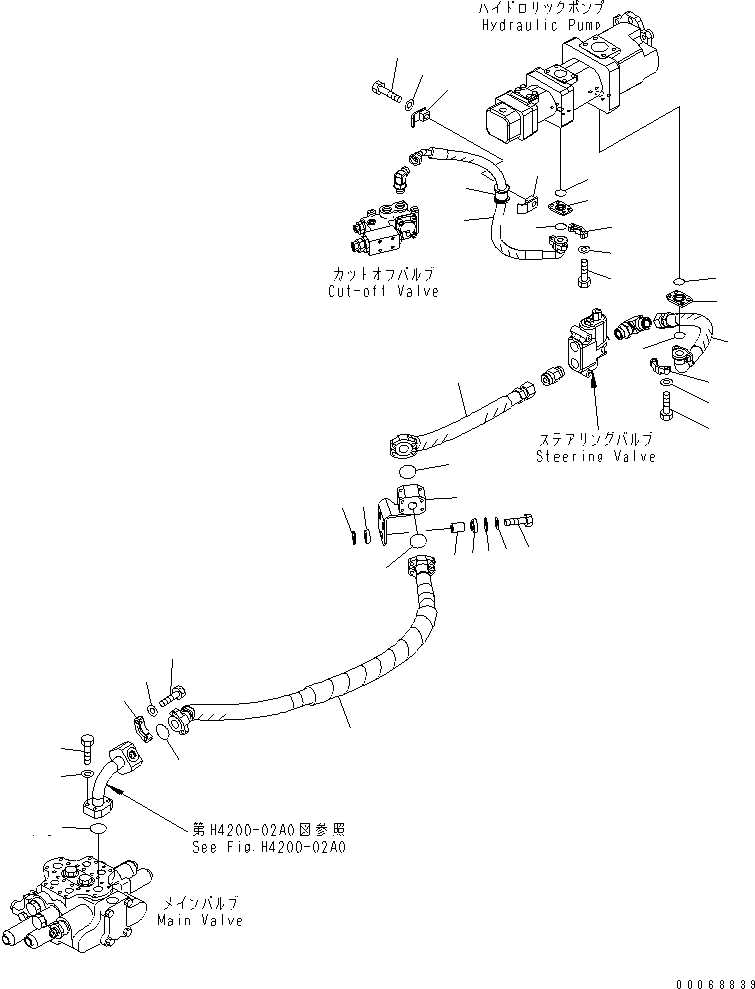 ハイドロリックポンプ
Hydraulic Pump

カットオフバルブ
Cut-off Valve

ステアリングバルブ
Steering Valve

第H4200-02A0図参照
See Fig.H4200-02A0

メインバルブ
Main Valve

00068839