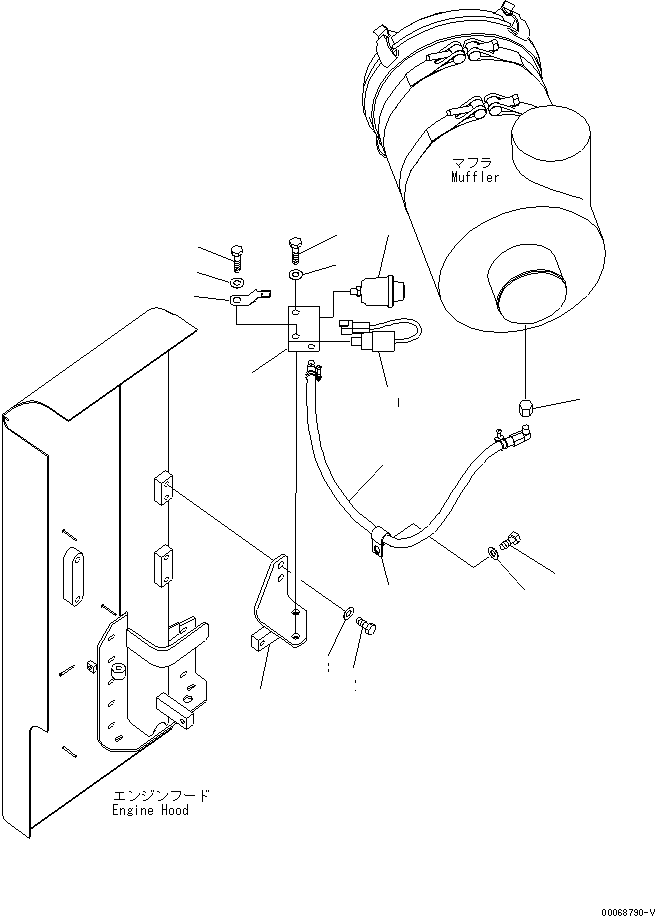 マフラ
Muffler

エンジンフード
Engine Hood

00068790-V