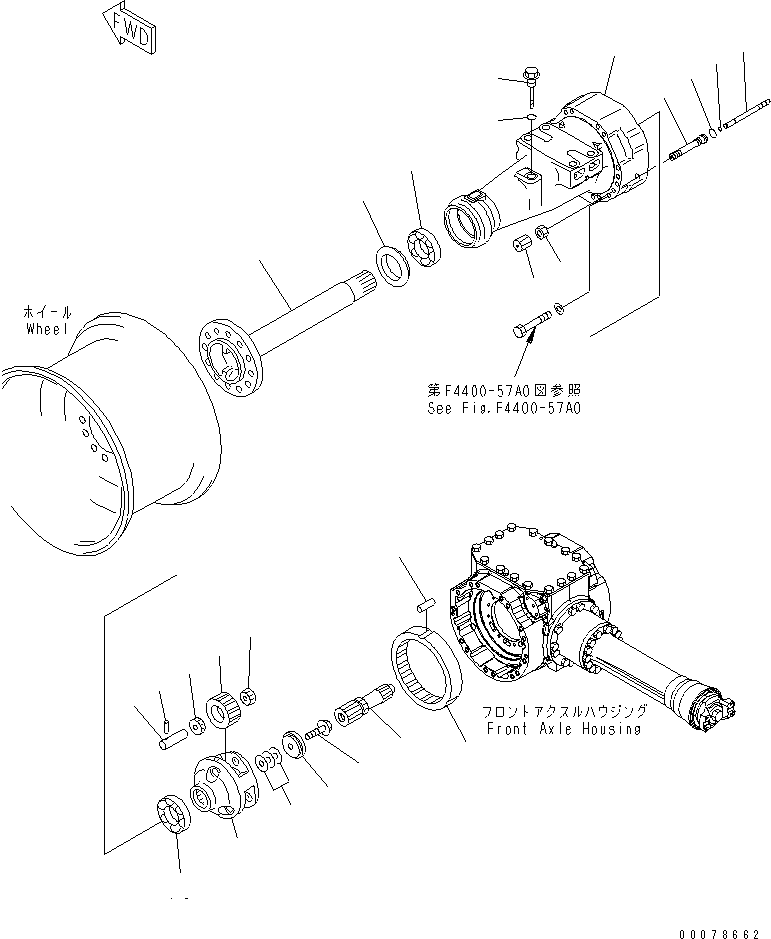 FWD

ホイール
Wheel

第F4400-57A0図参照
See Fig.F4400-57A0

フロントアクスルハウジング
Front Axle Housing

00078662