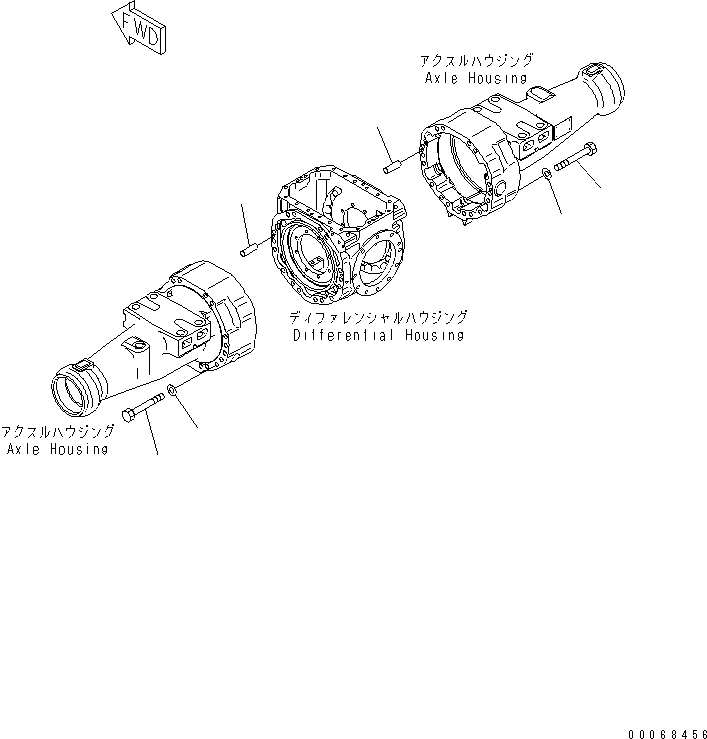 FWD

アクスルハウジング
Axle Housing

ディファレンシャルハウジング
Differential Housing

アクスルハウジング
Axle Housing

00068456