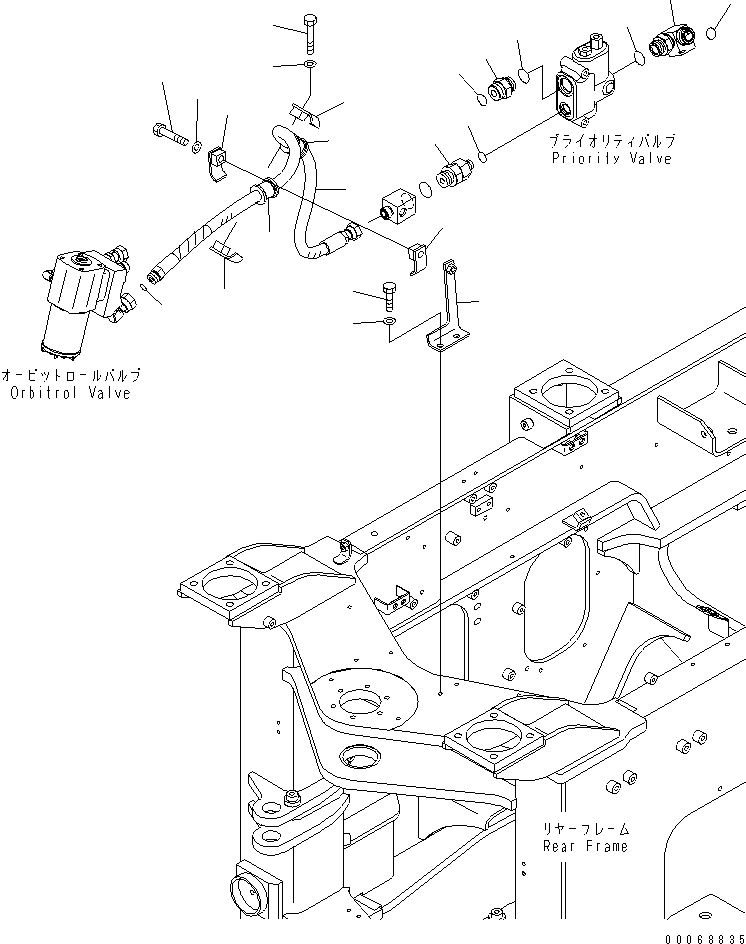 プライオリティバルブ
Priority Valve

オービットロールバルブ
Orbitrol Valve

リヤーフレーム
Rear Frame

00068835