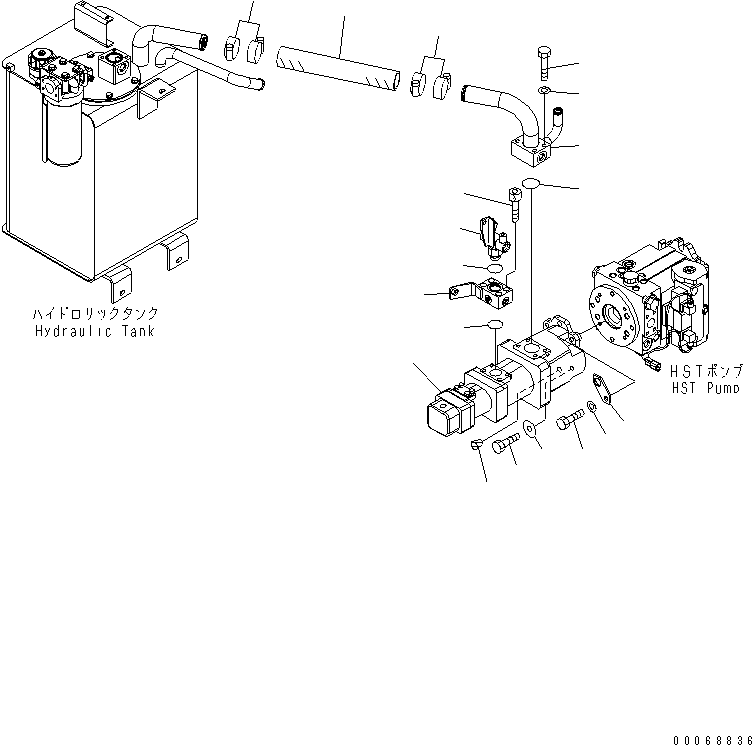 ハイドロリックタンク
Hydraulic Tank

HSTポンプ
HST Pump

00068836