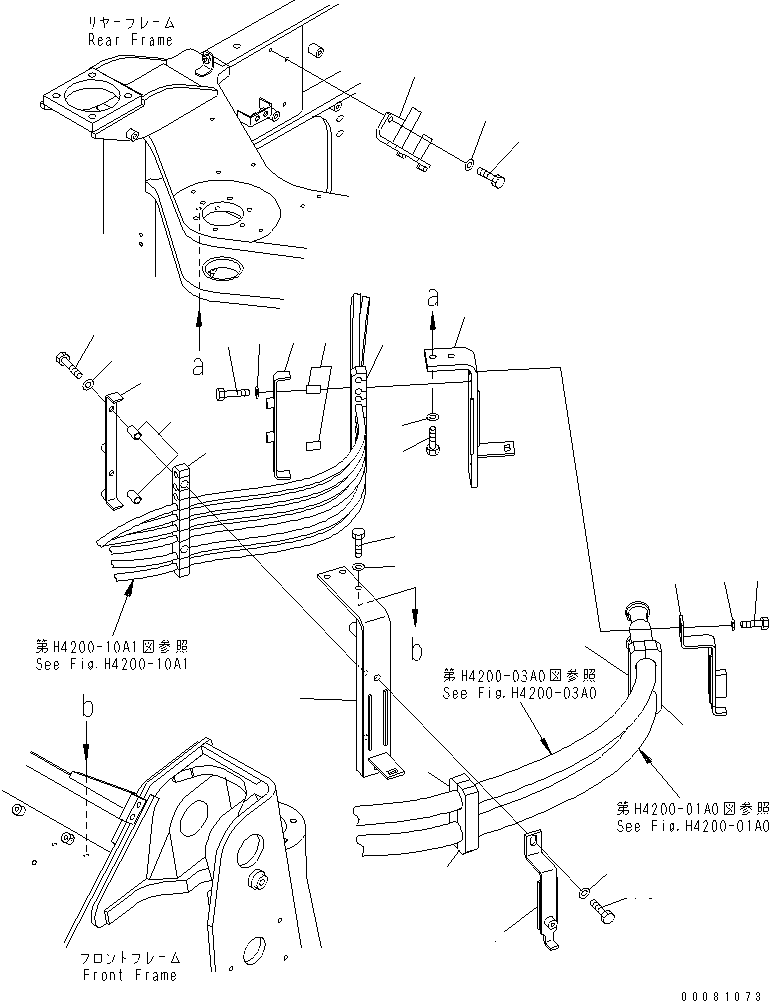 リヤーフレーム
Rear Frame

a

a

第H4200-10A1図参照
See Fig.H4200-10A1

b

b

第H4200-03A0図参照
See Fig.H4200-03A0

第H4200-01A0図参照
See Fig.H4200-01A0

フロントフレーム
Front Frame

00081073