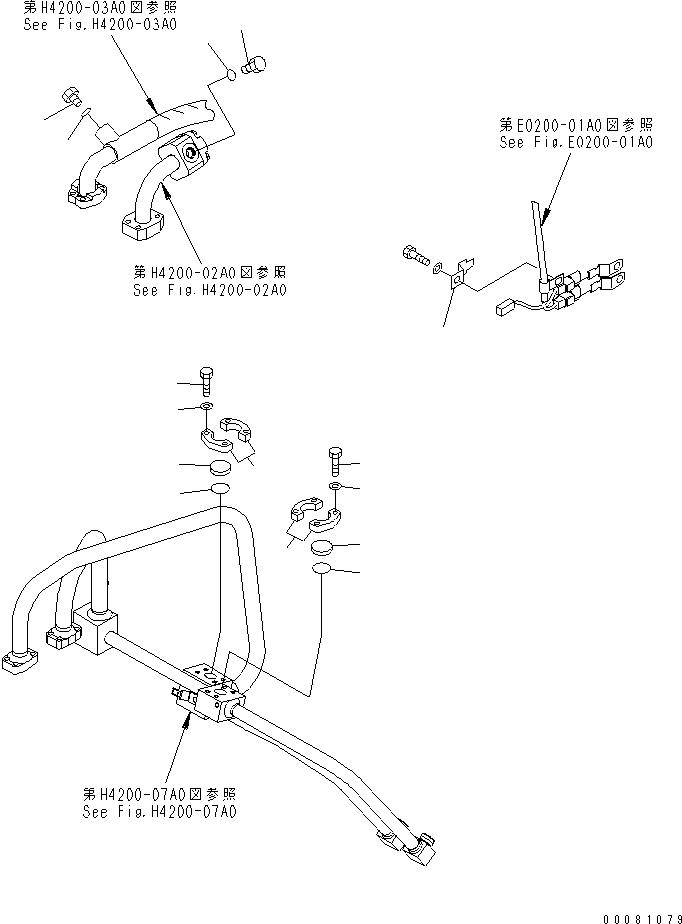 第H4200-03A0図参照
See Fig.H4200-03A0

第E0200-01A0図参照
See Fig.E0200-01A0

第H4200-02A0図参照
See Fig.H4200-02A0

第H4200-07A0図参照
See Fig.H4200-07A0

00081079