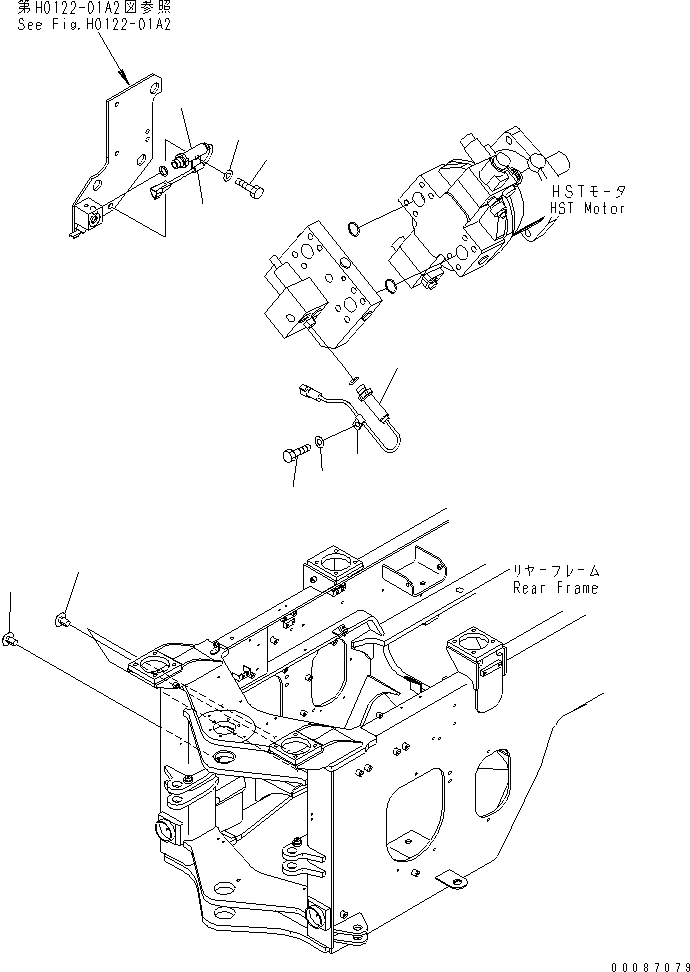 第H0122-01A2図参照
See Fig.H0122-01A2

HSTモータ
HST Motor

リヤーフレーム
Rear Frame

00087079