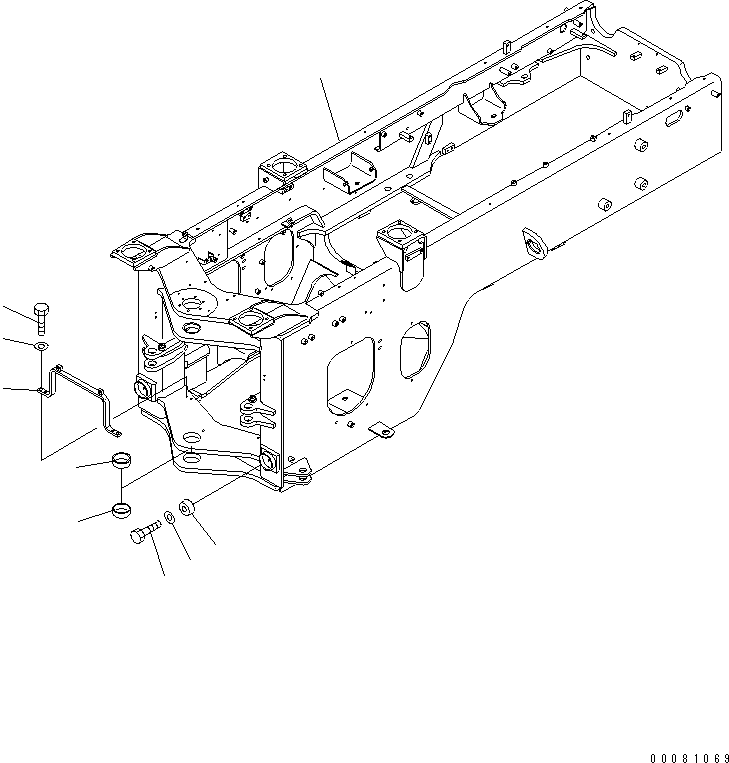 00081069