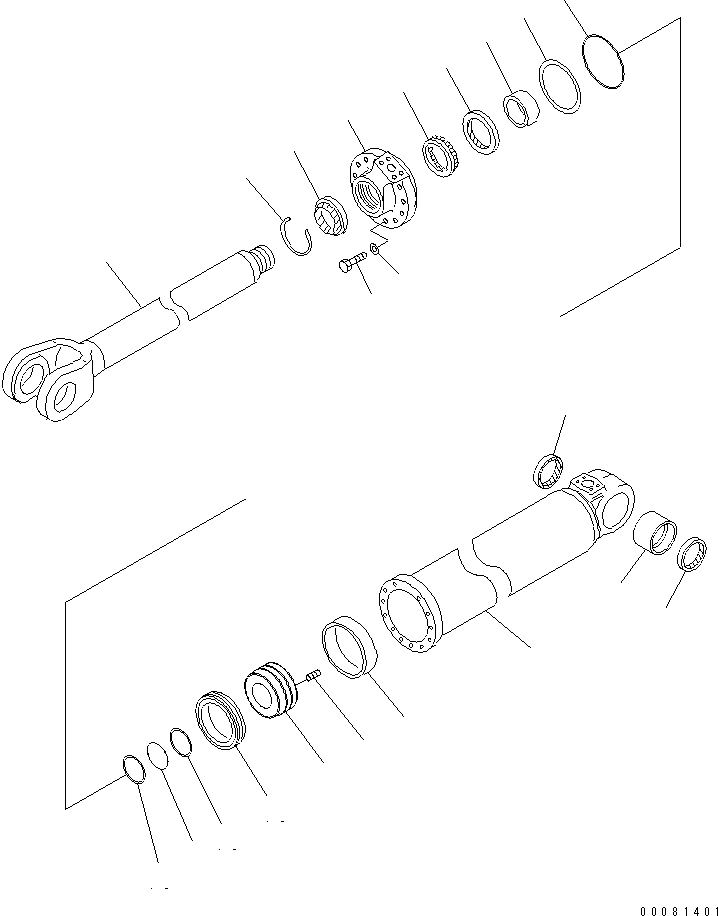 00081401