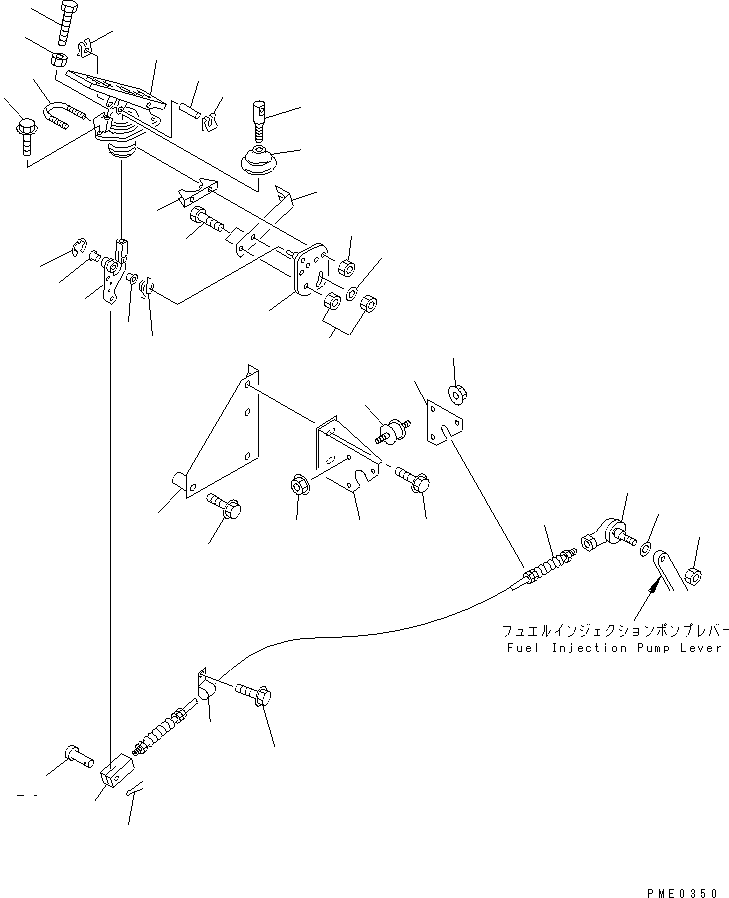 フュエルインジェクションポンプレバー
Fuel Injection Pump Lever

PME0350