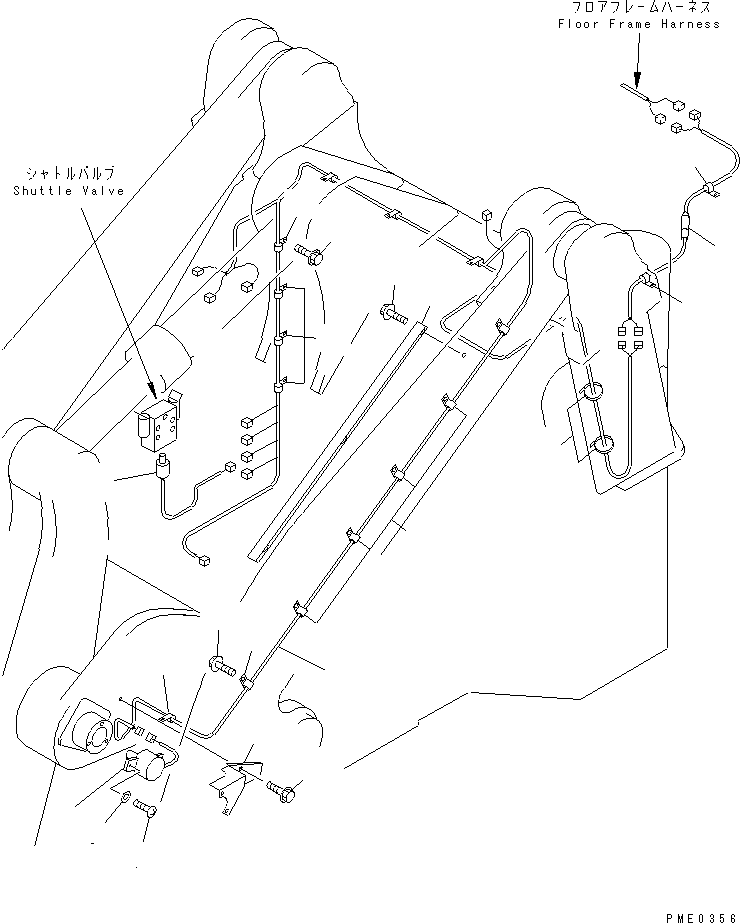 フロアフレームハーネス
Floor Frame Harness

シャトルバルブ
Shuttle Valve

PME0356