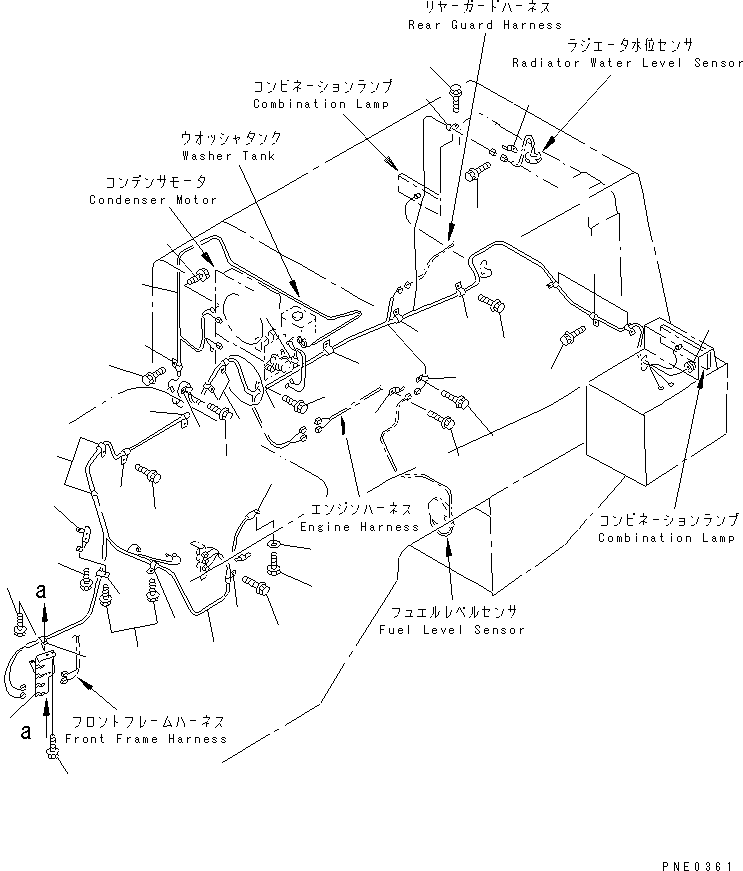 リヤーガードハーネス
Rear Guard Harness

ラジエータ水位センサ
Radiator Water Level Sensor

コンビネーションランプ
Combination Lamp

ウオッシャタンク
Washer Tank

コンデンサモータ
Condenser Motor

エンジンハーネス
Engine Harness

コンビネーションランプ
Combination Lamp

フュエルレベルセンサ
Fuel Level Sensor

a

a

フロントフレームハーネス
Front Frame Harness

PNE0361