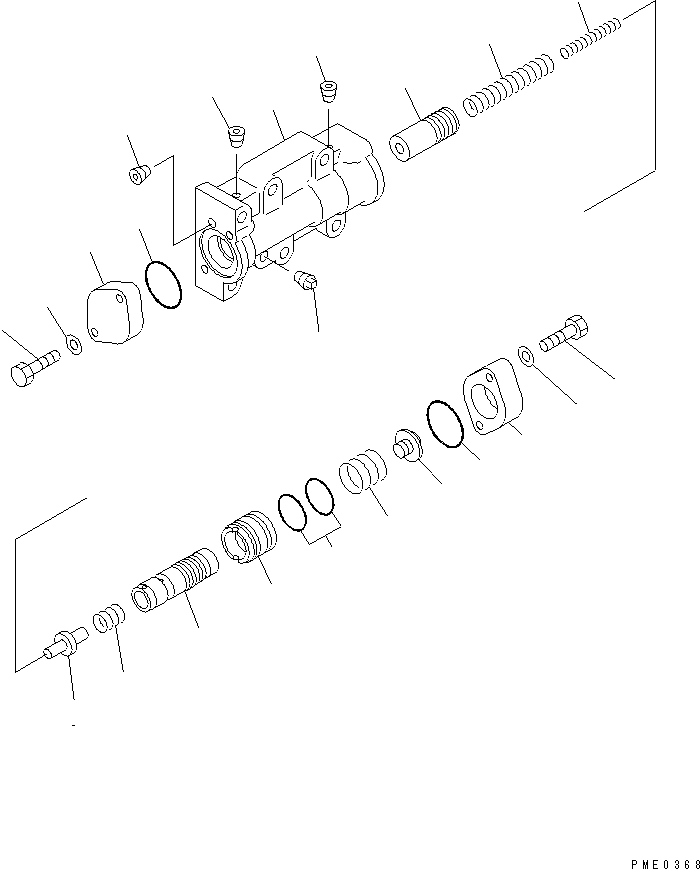 PME0368