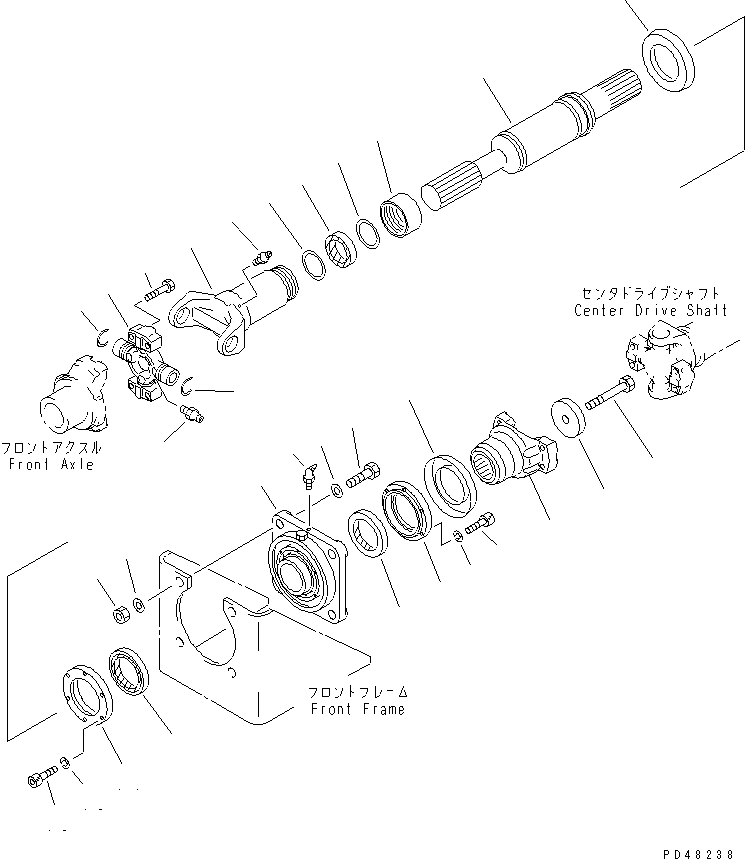 センタドライブシャフト
Center Drive Shaft

フロントアクスル
Front Axle

フロントフレーム
Front Frame

PD48238