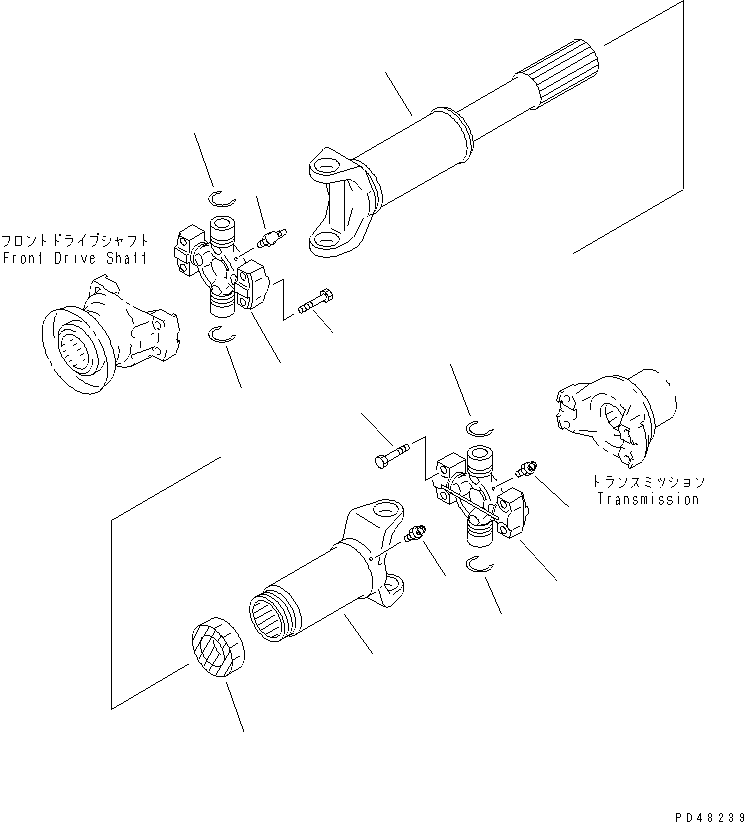 フロントドライブシャフト
Front Drive Shaft

トランスミッション
Transmission

PD48239