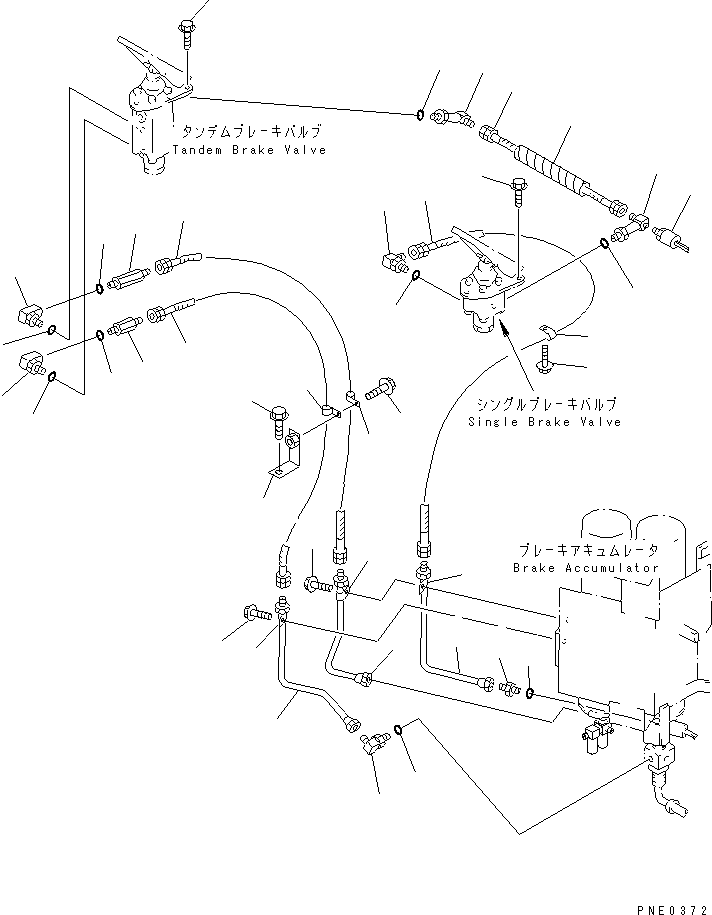 タンデムブレーキバルブ
Tandem Brake Valve

シングルブレーキバルブ
Single Brake Valve

ブレーキアキュムレータ
Brake Accumulator

PNE0372