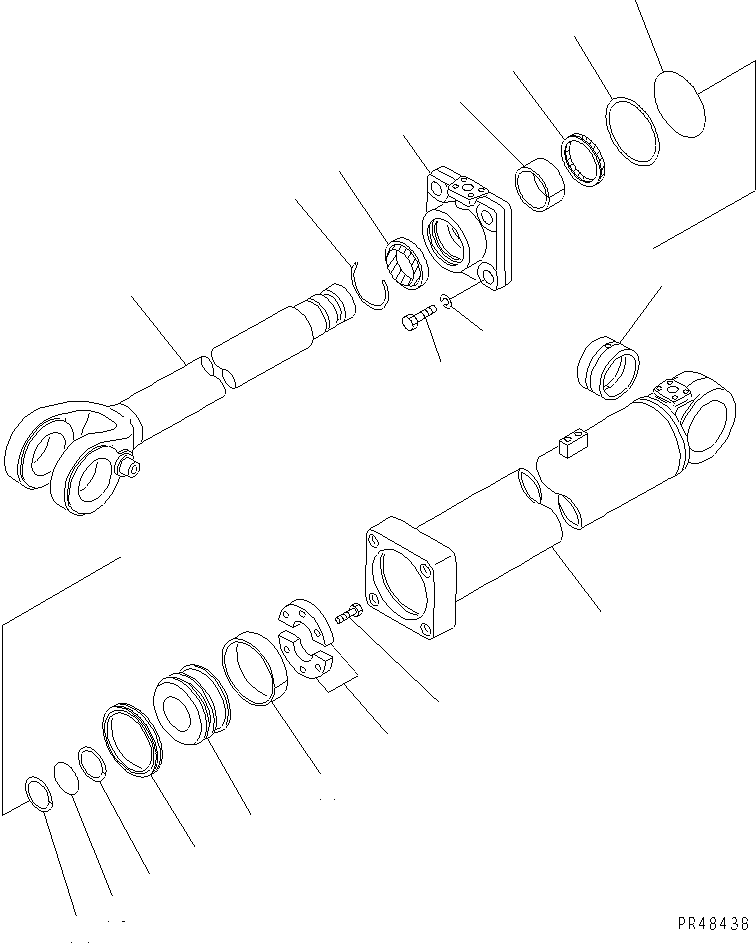 PR48438