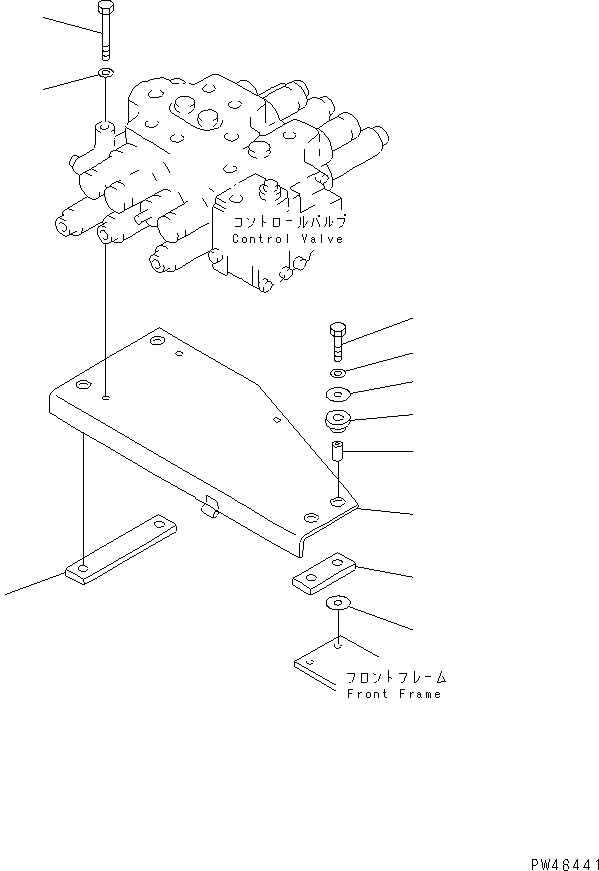 コントロールバルブ
Control Valve

フロントフレーム
Front Frame

PW46441