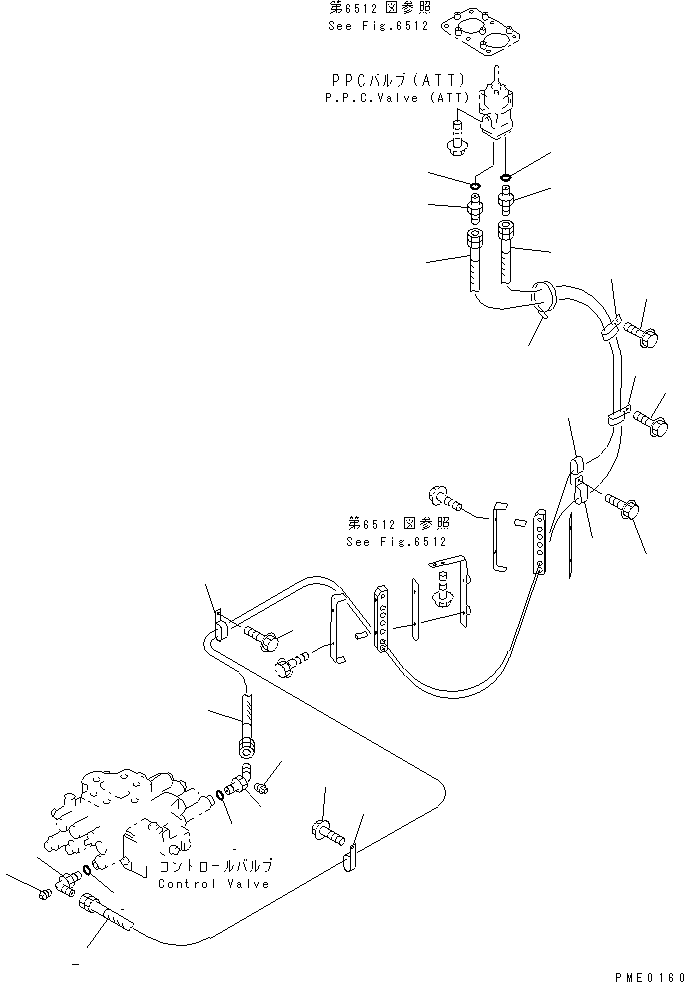 第6512図参照
See Fig.6512

PPCバルブ(ATT)
P.P.C.Valve (ATT)

第6512図参照
See Fig.6512

コントロールバルブ
Control Valve

PME0160