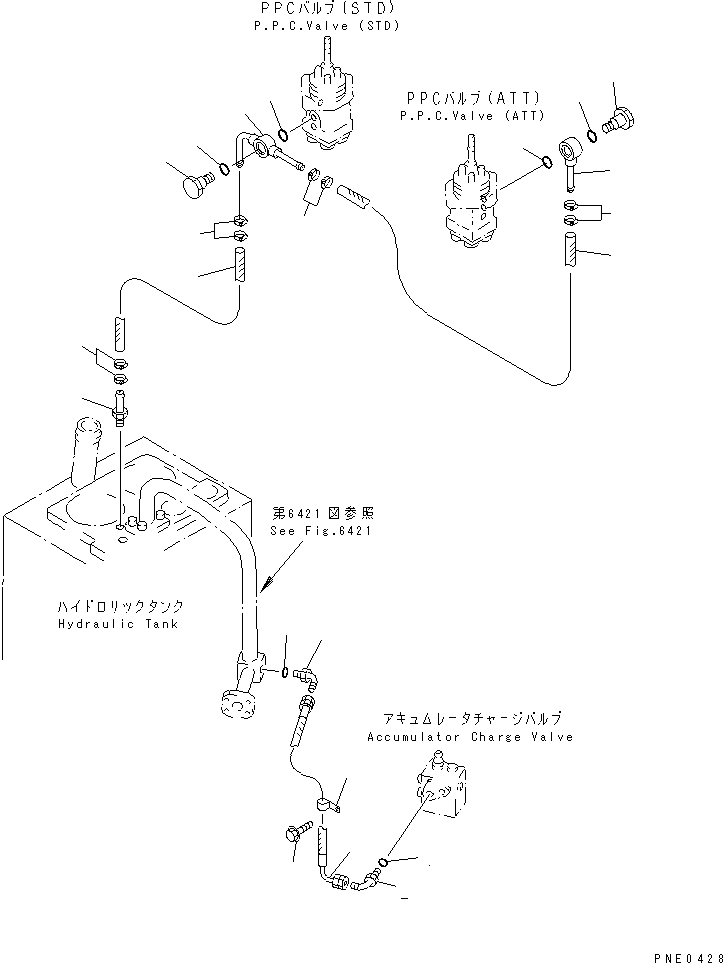 PPCバルブ(STD)
P.P.C.Valve (STD)

PPCバルブ(ATT)
P.P.C.Valve (ATT)

第6421図参照
See Fig.6421

ハイドロリックタンク
Hydraulic Tank

アキュムレータチャージバルブ
Accumulator Charge Valve

PNE0428