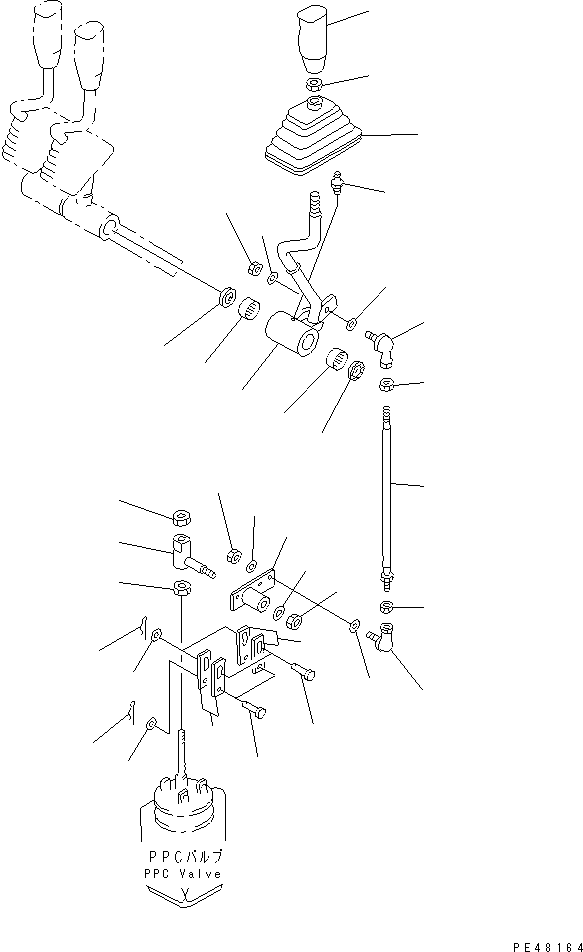 PPCバルブ
PPC Valve

PE48164