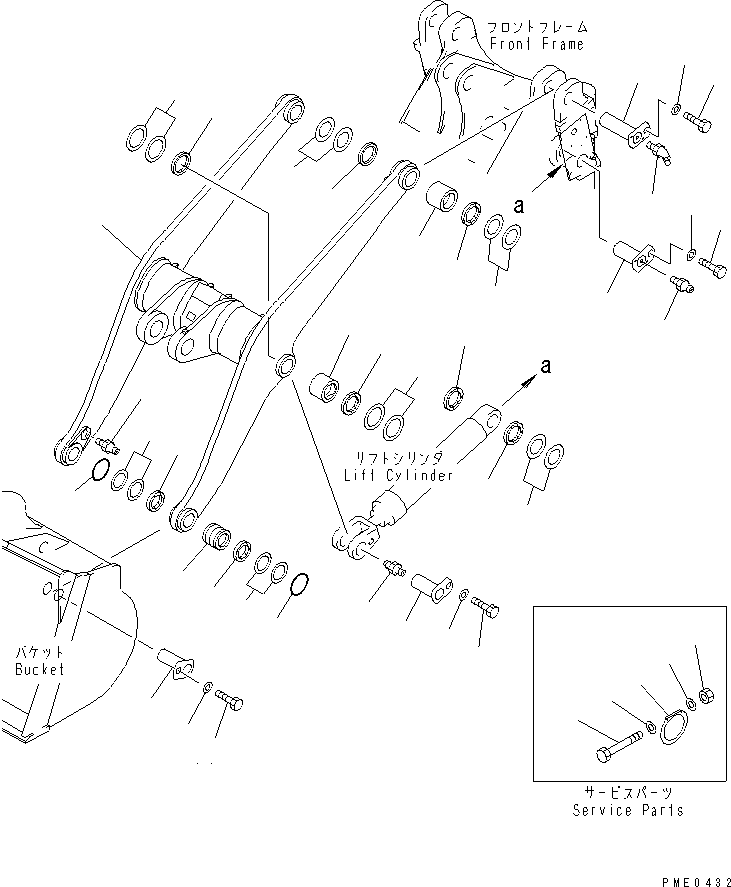 フロントフレーム
Front Frame

a

a

リフトシリンダ
Lift Cylinder

バケット
Bucket

サービスパーツ
Service Parts

PME0432