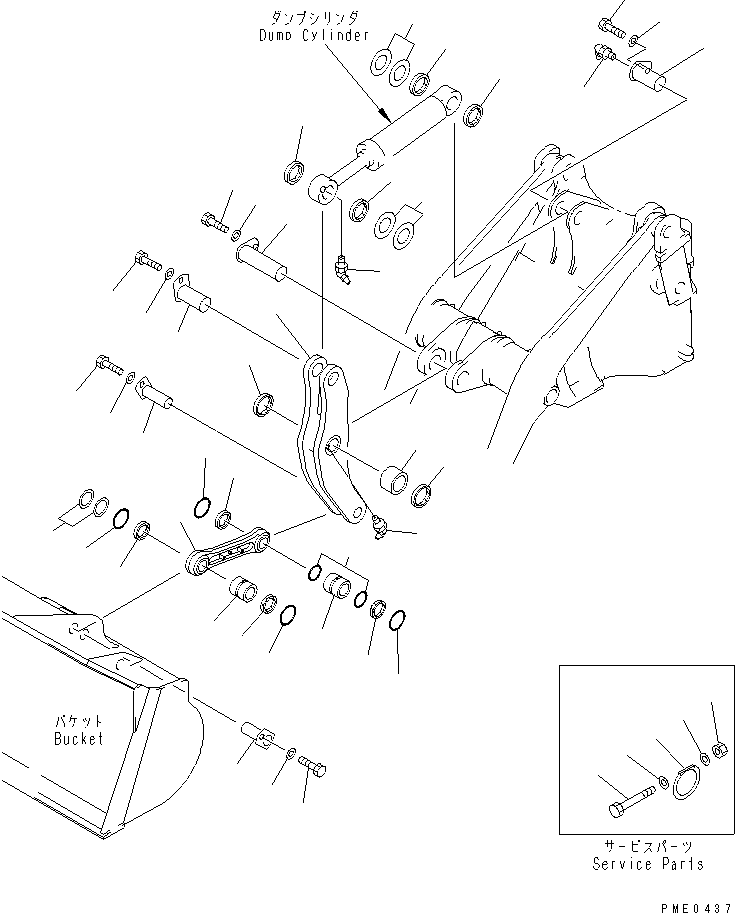 ダンプシリンダ
Dump Cylinder

バケット
Bucket

サービスパーツ
Service Parts

PME0437