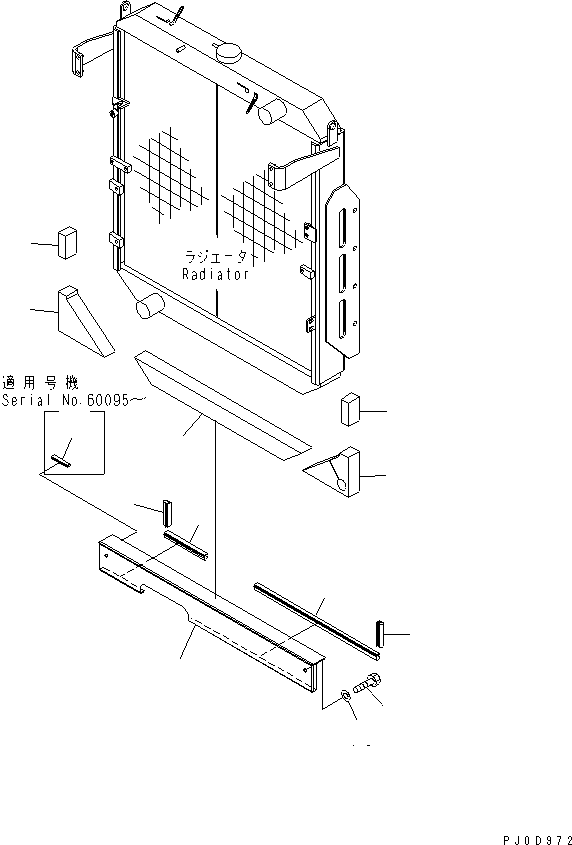 ラジエータ
Radiator

適用号機
Serial No.60095~

PJ0D972