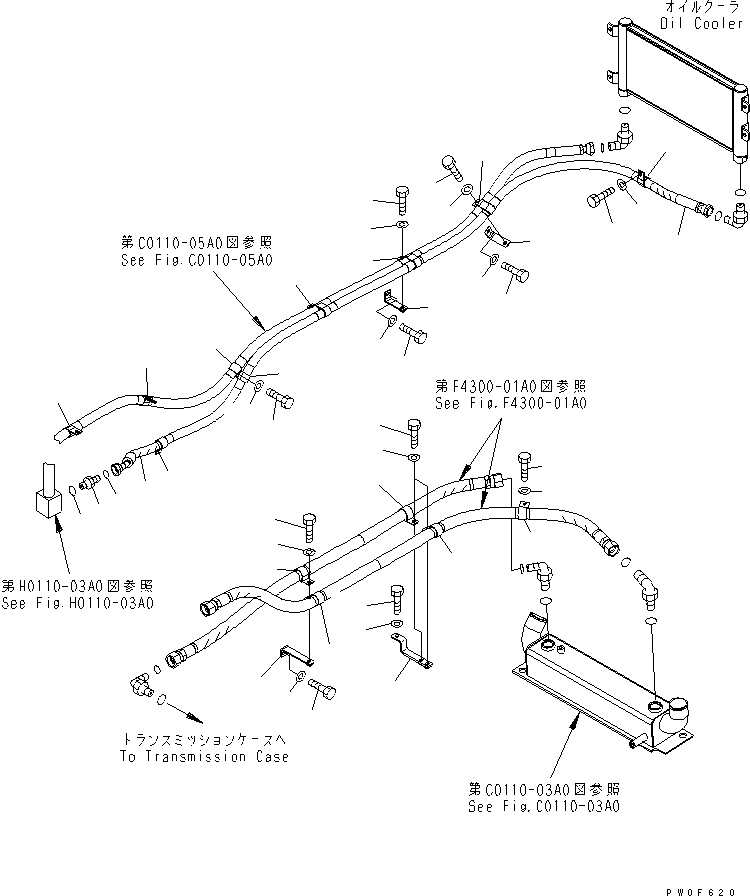 オイルクーラ
Oil Cooler

第C0110-05A0図参照
See Fig.C0110-05A0

第F4300-01A0図参照
See Fig.F4300-01A0

第H0110-03A0図参照
See Fig.H0110-03A0

トランスミッションケースへ
To Transmission Case

第C0110-03A0図参照
See Fig.C0110-03A0

PW0F620