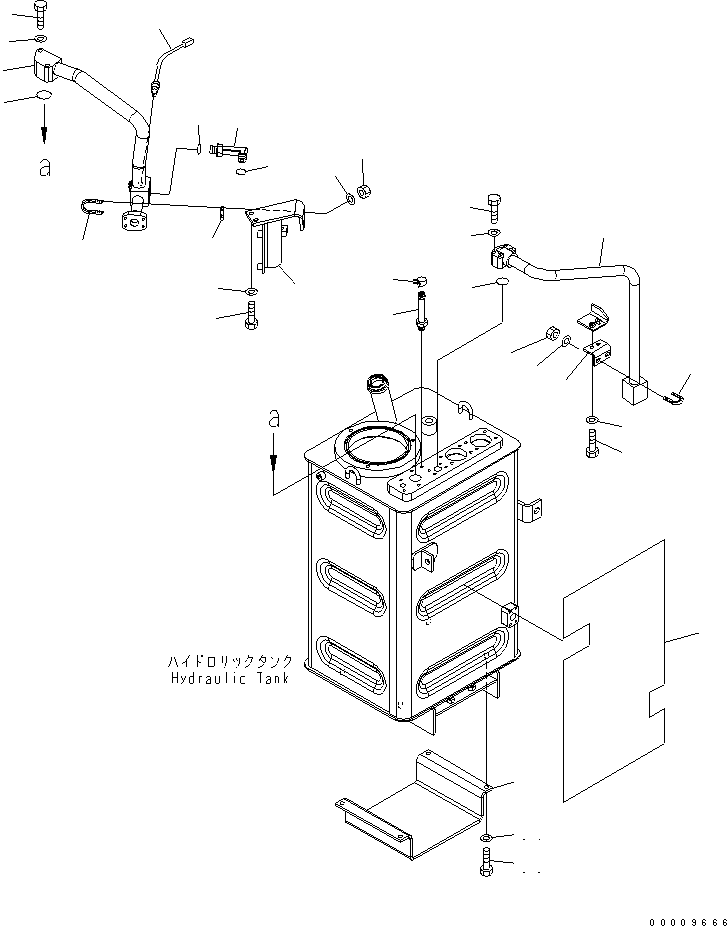 a

a

ハイドロリックタンク
Hydraulic Tank

00009666